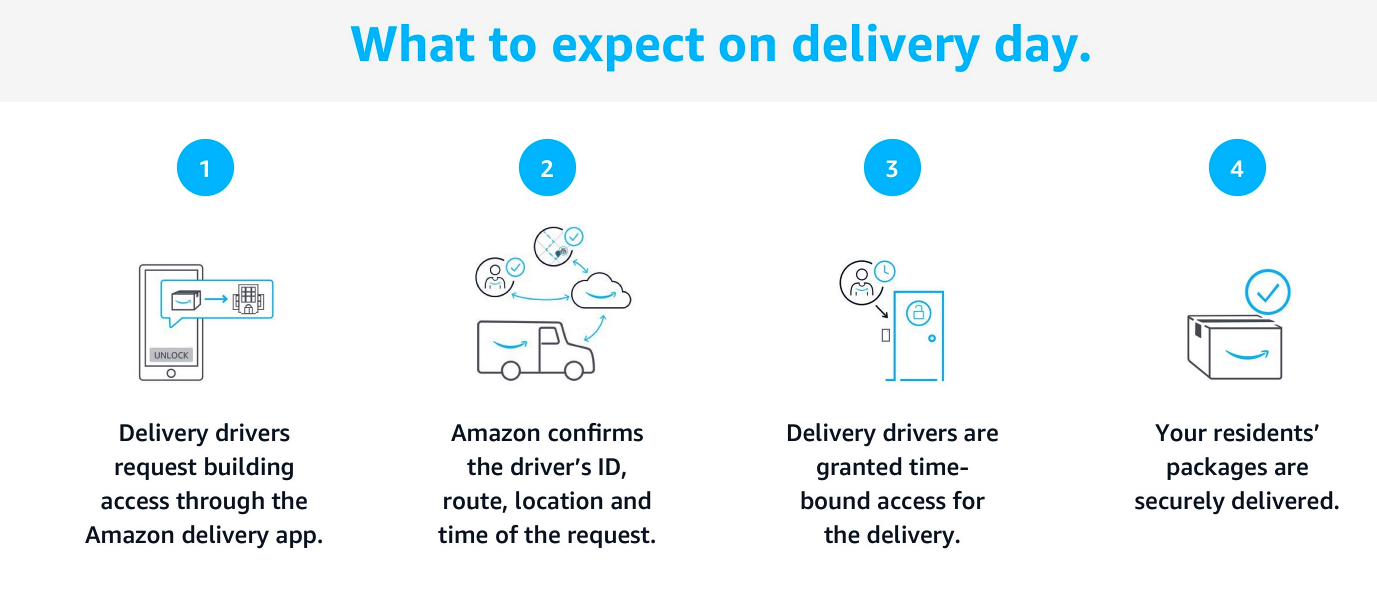 What to expect on delivery day.

1

UNLOCK

Delivery drivers request building access through the Amazon delivery app.

2

Amazon confirms the driver's ID, route, location and time of the request.

3

Delivery drivers are granted time-bound access for the delivery.

4

Your residents' packages are securely delivered.